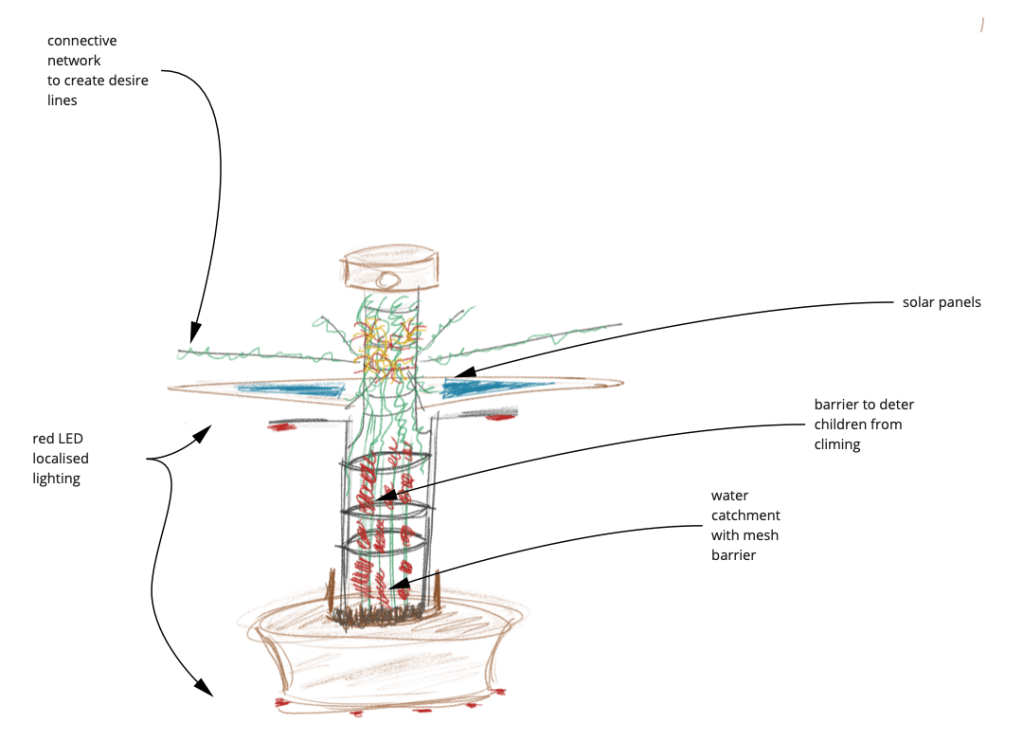 connective network to create desire lines

solar panels

barrier to deter children from climing

red LED localised lighting

water catchment with mesh barrier